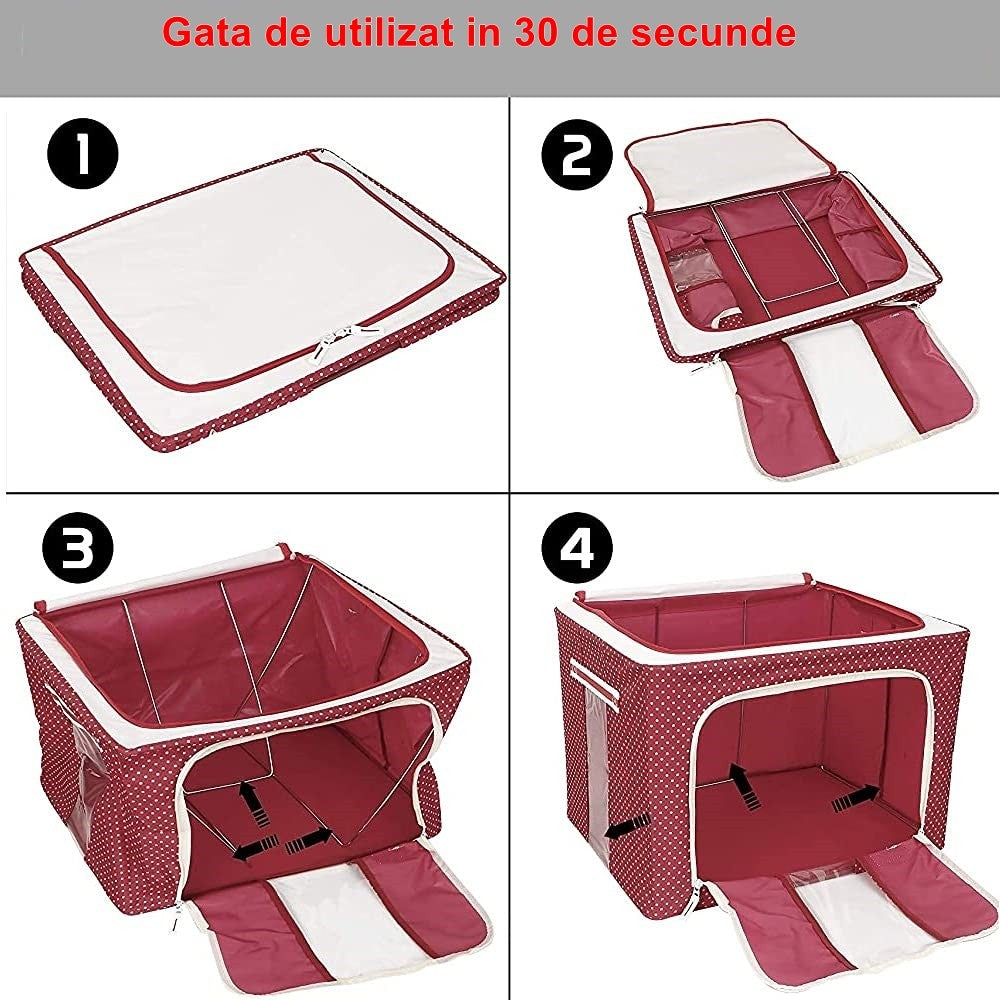 Gata de utilizat in 30 de secunde

1

2

3

4